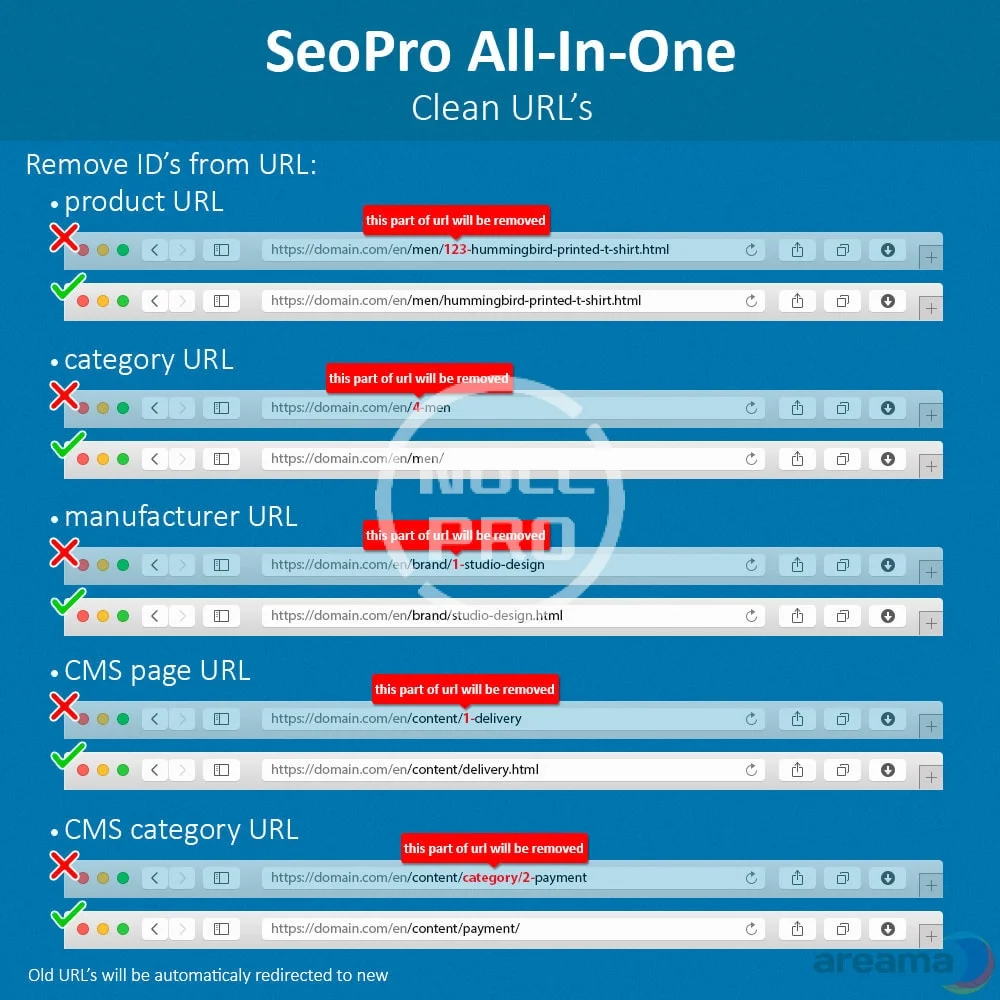 SeoPro All-In-One
Clean URL's

Remove ID's from URL:

• product URL

this part of url will be removed

https://domain.com/en/men/123-hummingbird-printed-t-shirt.html

https://domain.com/en/men/hummingbird-printed-t-shirt.html

• category URL

this part of url will be removed

https://domain.com/en/4-men

https://domain.com/en/men/

• manufacturer URL

this part of url will be removed

https://domain.com/en/brand/1-studio-design

https://domain.com/en/brand/studio-design.html

• CMS page URL

this part of url will be removed

https://domain.com/en/content/1-delivery

https://domain.com/en/content/delivery.html

• CMS category URL

this part of url will be removed

https://domain.com/en/content/category/2-payment

https://domain.com/en/content/payment/

Old URL's will be automaticaly redirected to new

areama

NULL PRO